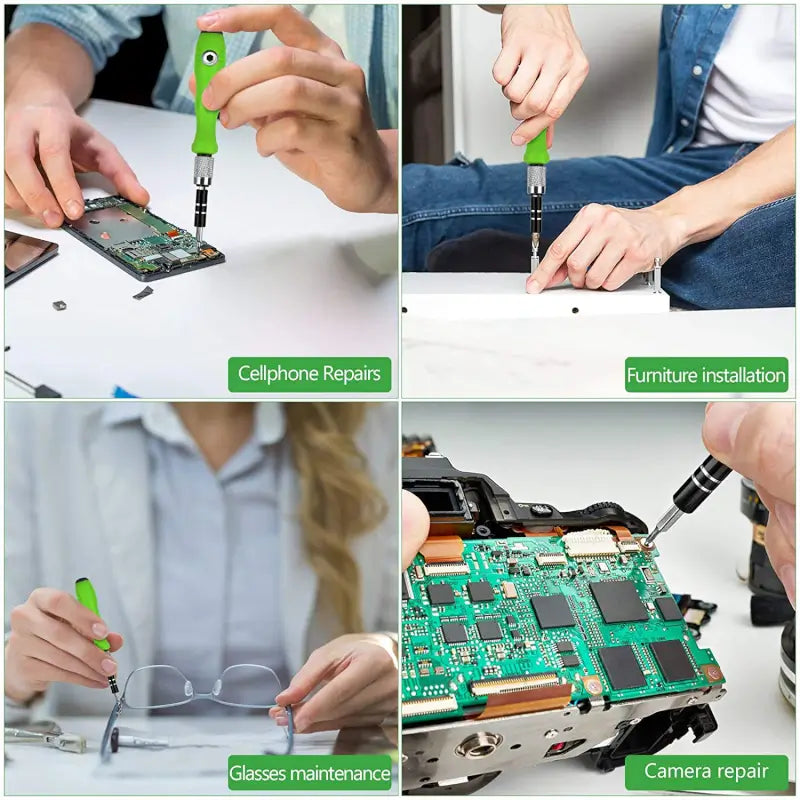 Cellphone Repairs

Furniture installation

Glasses maintenance

Camera repair