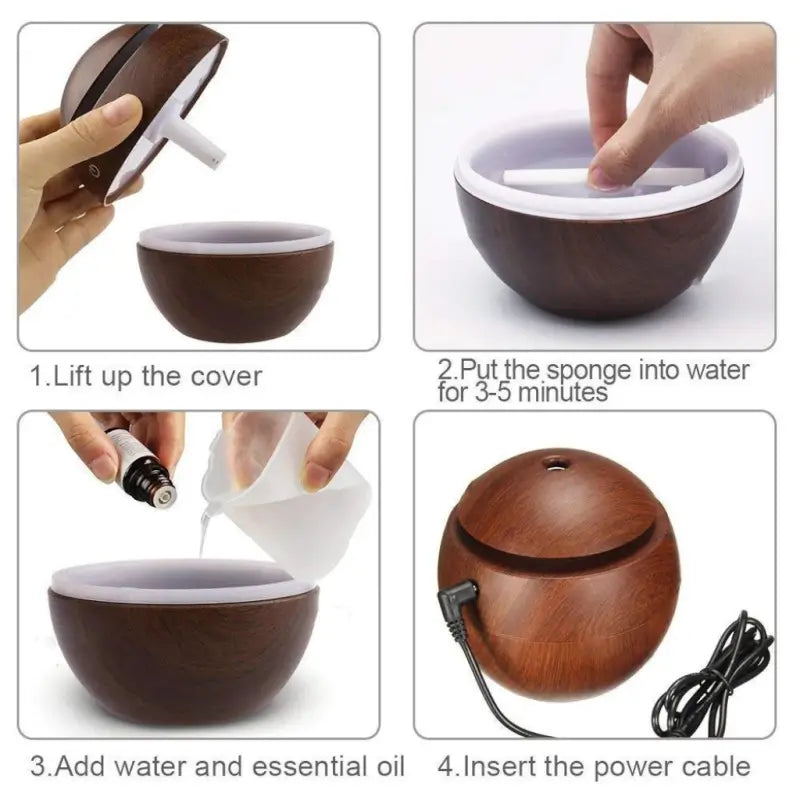 1.Lift up the cover

2.Put the sponge into water for 3-5 minutes

3.Add water and essential oil

4.Insert the power cable