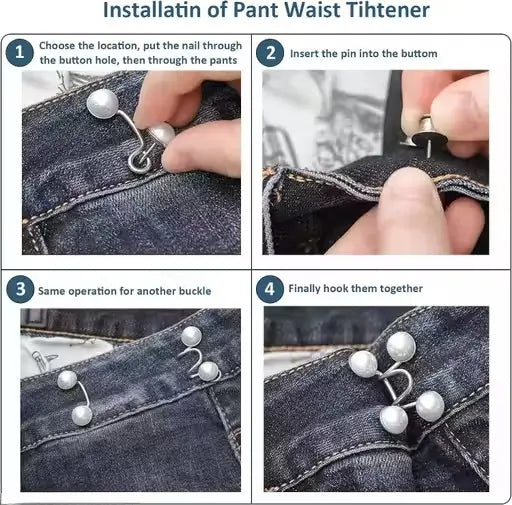 Installatin of Pant Waist Tihtener

1 Choose the location, put the nail through the button hole, then through the pants

2 Insert the pin into the buttom

3 Same operation for another buckle

4 Finally hook them together